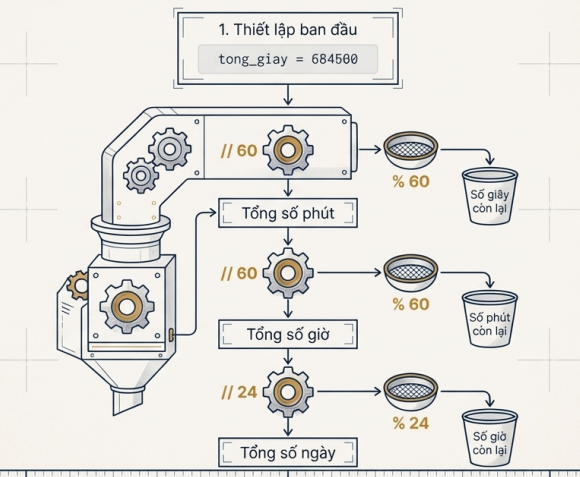 1. Thiết lập ban đầu

tong_giay = 684500

// 60

% 60

Số giây còn lại

Tổng số phút

// 60

% 60

Số phút còn lại

Tổng số giờ

// 24

% 24

Số giờ còn lại

Tổng số ngày